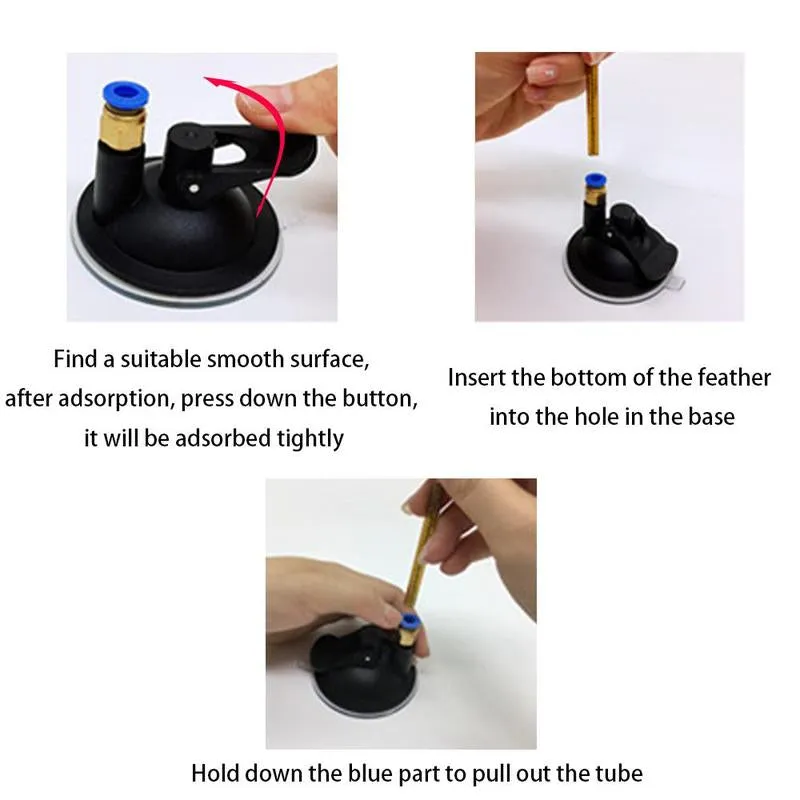 Find a suitable smooth surface,
after adsorption, press down the button,
it will be adsorbed tightly

Insert the bottom of the feather
into the hole in the base

Hold down the blue part to pull out the tube